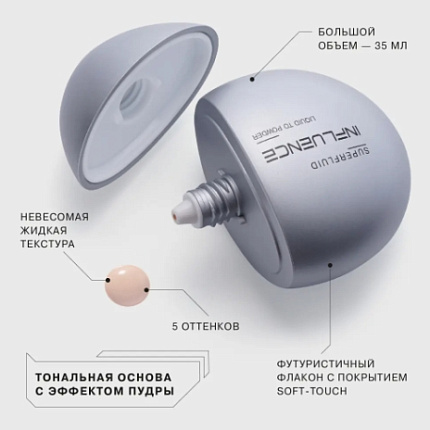 БОЛЬШОЙ ОБЪЕМ — 35 МЛ

SUPERFLUID
INFLUENCE
LIQUID TO POWDER

НЕВЕСОМАЯ ЖИДКАЯ ТЕКСТУРА

5 ОТТЕНКОВ

ТОНАЛЬНАЯ ОСНОВА С ЭФФЕКТОМ ПУДРЫ

ФУТУРИСТИЧНЫЙ ФЛАКОН С ПОКРЫТИЕМ SOFT-TOUCH